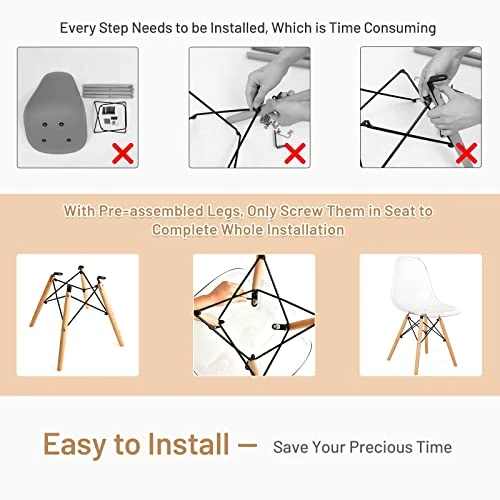 Every Step Needs to be Installed, Which is Time Consuming

With Pre-assembled Legs, Only Screw Them in Seat to Complete Whole Installation

Easy to Install — Save Your Precious Time