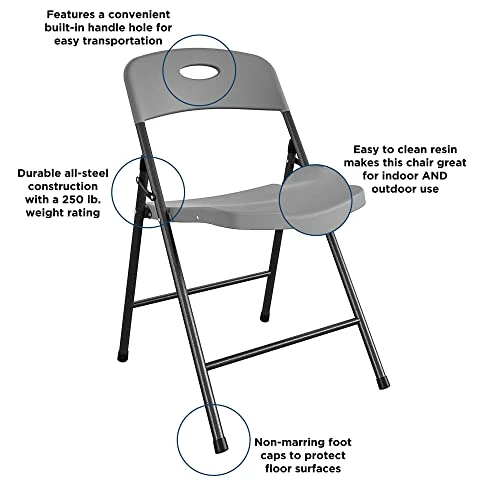 Features a convenient built-in handle hole for easy transportation

Durable all-steel construction with a 250 lb. weight rating

Easy to clean resin makes this chair great for indoor AND outdoor use

Non-marring foot caps to protect floor surfaces