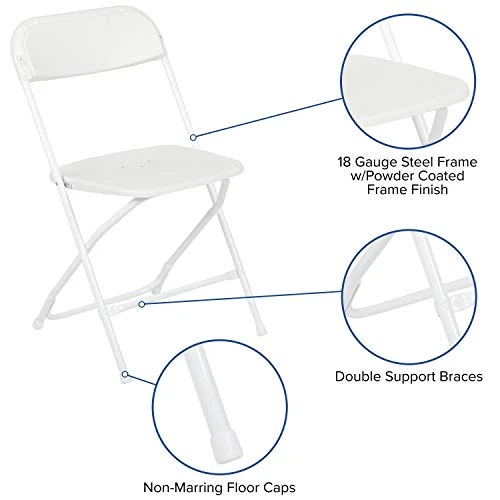 18 Gauge Steel Frame w/Powder Coated Frame Finish

Double Support Braces

Non-Marring Floor Caps